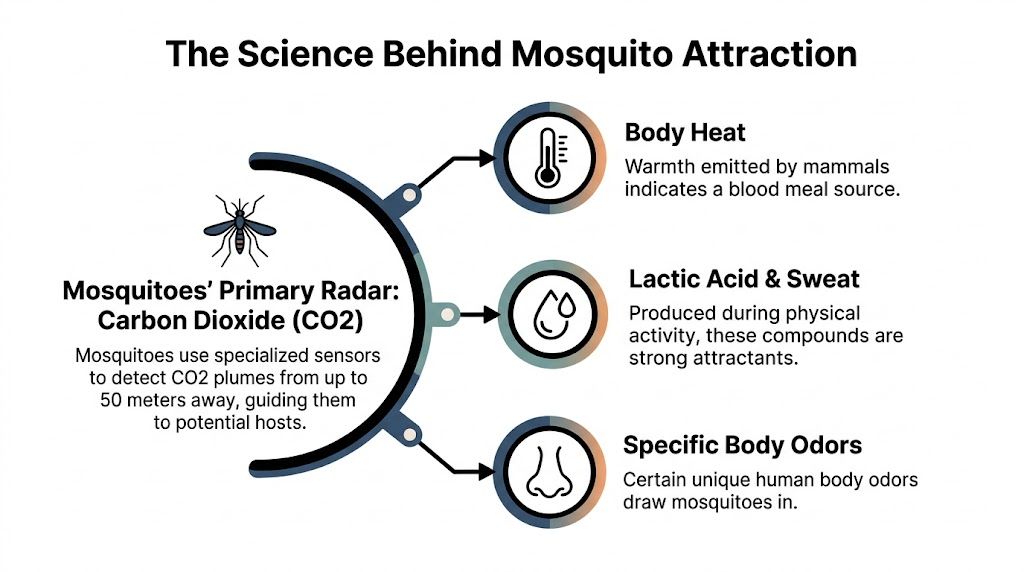 The Science Behind Mosquito Attraction

Mosquitoes' Primary Radar: Carbon Dioxide (CO2)

Mosquitoes use specialized sensors to detect CO2 plumes from up to 50 meters away, guiding them to potential hosts.

Body Heat

Warmth emitted by mammals indicates a blood meal source.

Lactic Acid & Sweat

Produced during physical activity, these compounds are strong attractants.

Specific Body Odors

Certain unique human body odors draw mosquitoes in.